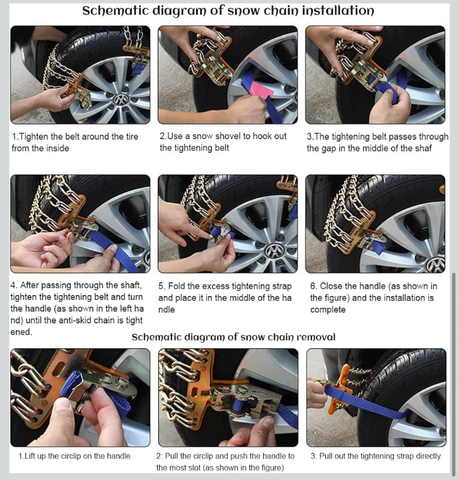 Schematic diagram of snow chain installation

1.Tighten the belt around the tire from the inside

2.Use a snow shovel to hook out the tightening belt

3.The tightening belt passes through the gap in the middle of the shaf

4. After passing through the shaft, tighten the tightening belt and turn the handle (as shown in the left ha nd) until the anti-skid chain is tight ened.

5. Fold the excess tightening strap and place it in the middle of the ha ndle

6. Close the handle (as shown in the figure) and the installation is complete

Schematic diagram of snow chain removal

1.Lift up the circlip on the handle

2: Pull the circlip and push the handle to the most slot (as shown in the figure)

3. Pull out the tightening strap directly